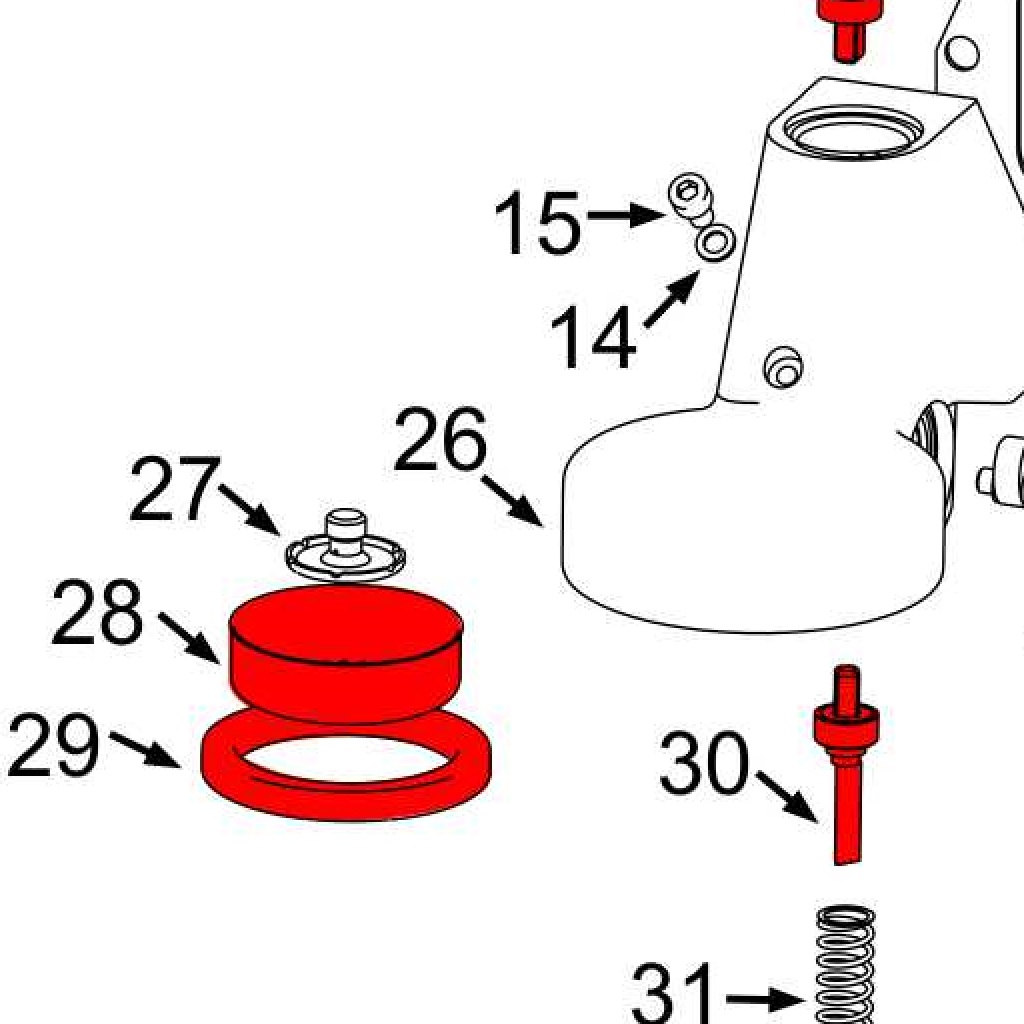 15
14
26
27
28
29
30
31